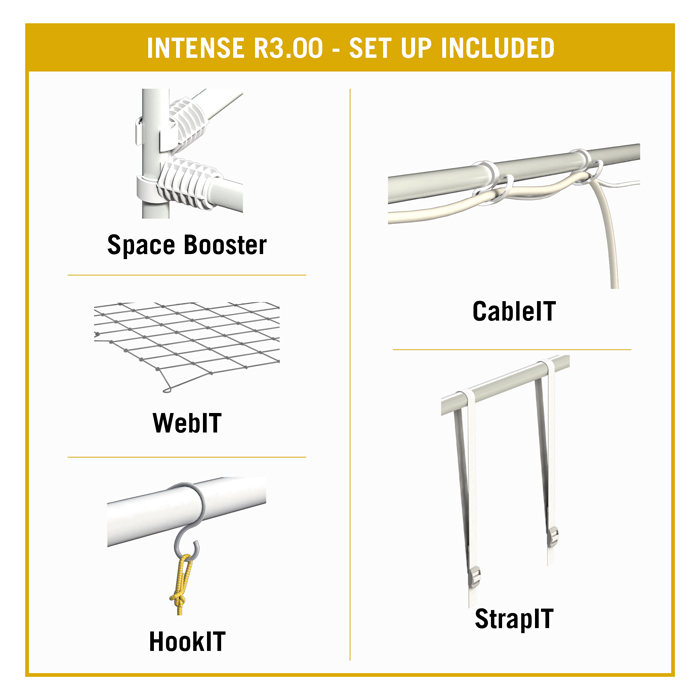 INTENSE R3.00 - SET UP INCLUDED

Space Booster

WebIT

HookIT

CableIT

StrapIT