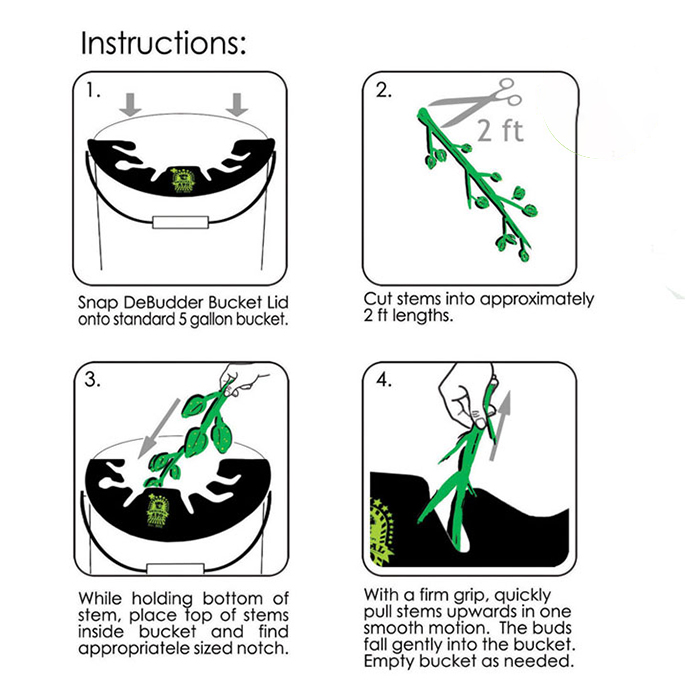 Instructions:

1.

Snap DeBudder Bucket Lid onto standard 5 gallon bucket.

2.

2 ft

Cut stems into approximately 2 ft lengths.

3.

While holding bottom of stem, place top of stems inside bucket and find appropriatele sized notch.

4.

With a firm grip, quickly pull stems upwards in one smooth motion. The buds fall gently into the bucket. Empty bucket as needed.